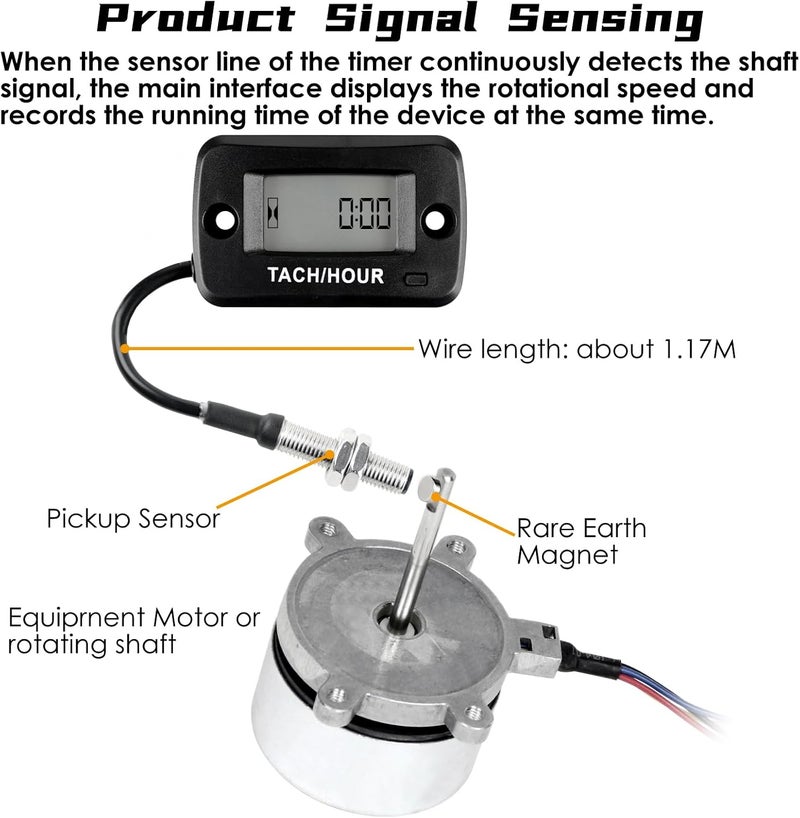 Product Signal Sensing

When the sensor line of the timer continuously detects the shaft signal, the main interface displays the rotational speed and records the running time of the device at the same time.

0:00

TACH/HOUR

Wire length: about 1.17M

Pickup Sensor

Rare Earth Magnet

Equiprnent Motor or rotating shaft